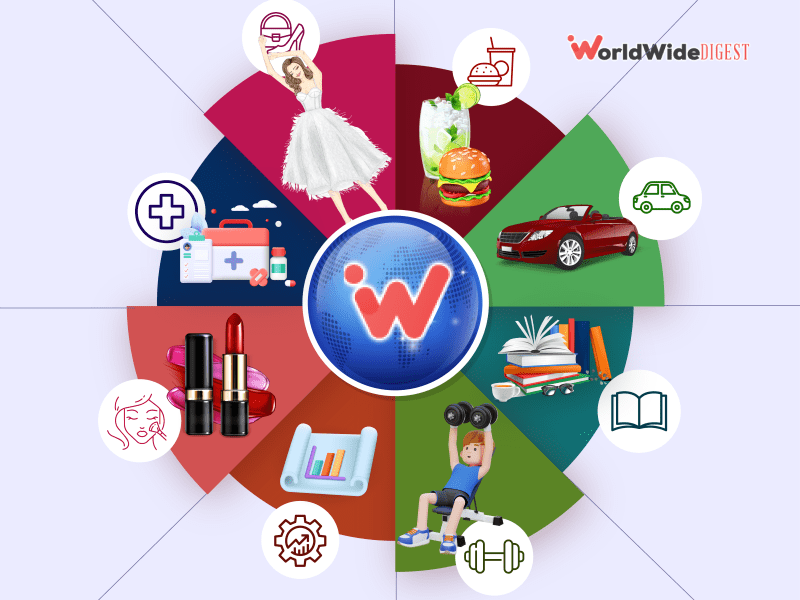 WorldWideDIGEST