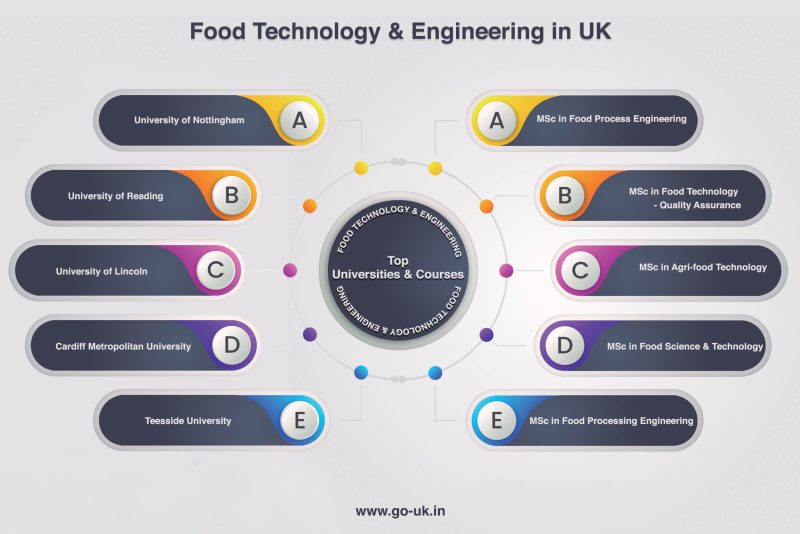 Food Technology & Engineering in UK

University of Nottingham A

University of Reading B

University of Lincoln C

Cardiff Metropolitan University D

Teesside University E

FOOD TECHNOLOGY & ENGINEERING

Top Universities & Courses

FOOD TECHNOLOGY & ENGINEERING

A MSc in Food Process Engineering

B MSc in Food Technology - Quality Assurance

C MSc in Agri-food Technology

D MSc in Food Science & Technology

E MSc in Food Processing Engineering

www.go-uk.in