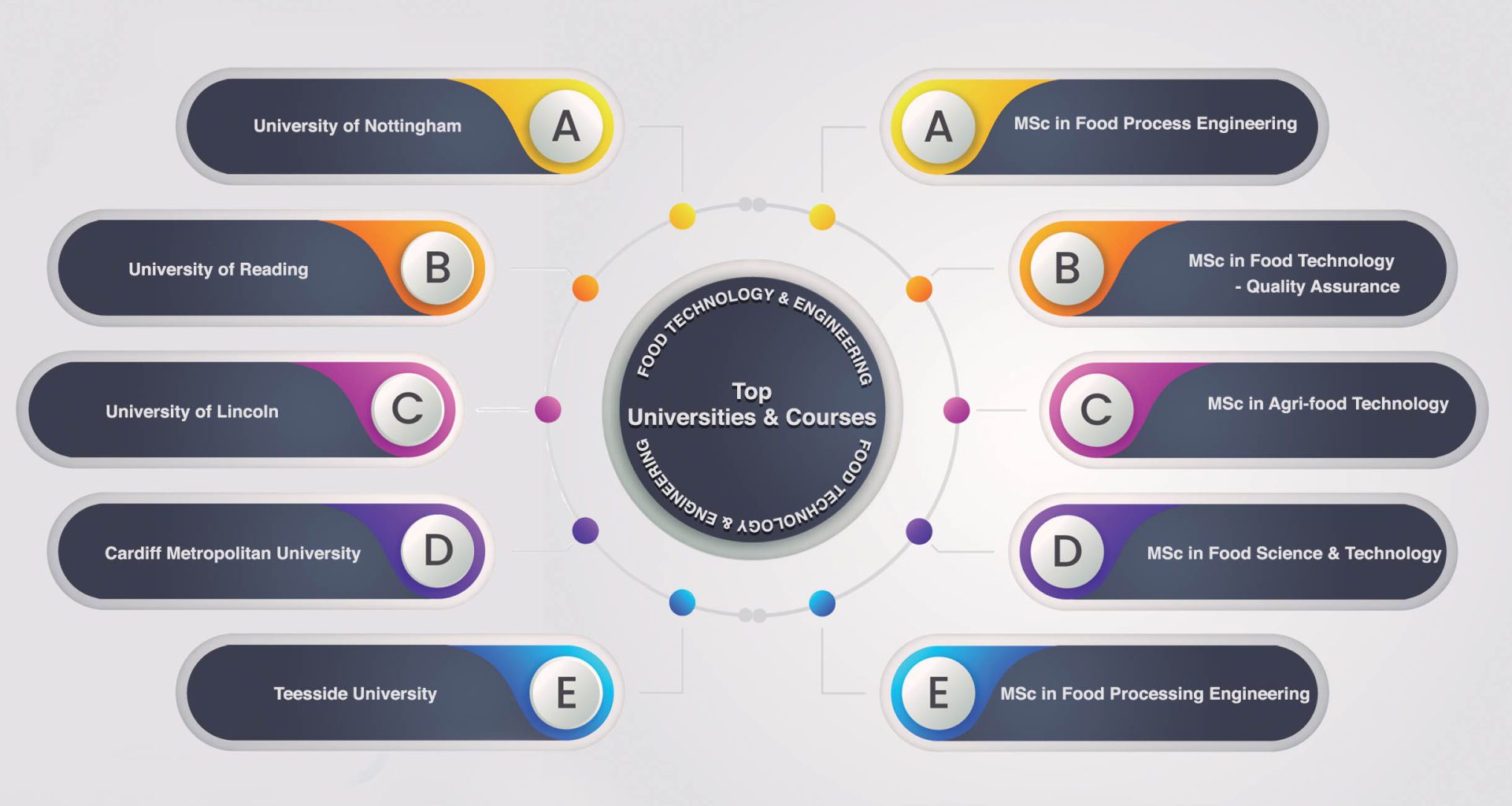 University of Nottingham
A

University of Reading
B

University of Lincoln
C

Cardiff Metropolitan University
D

Teesside University
E

FOOD TECHNOLOGY & ENGINEERING
Top
Universities & Courses
FOOD TECHNOLOGY & ENGINEERING

A
MSc in Food Process Engineering

B
MSc in Food Technology - Quality Assurance

C
MSc in Agri-food Technology

D
MSc in Food Science & Technology

E
MSc in Food Processing Engineering