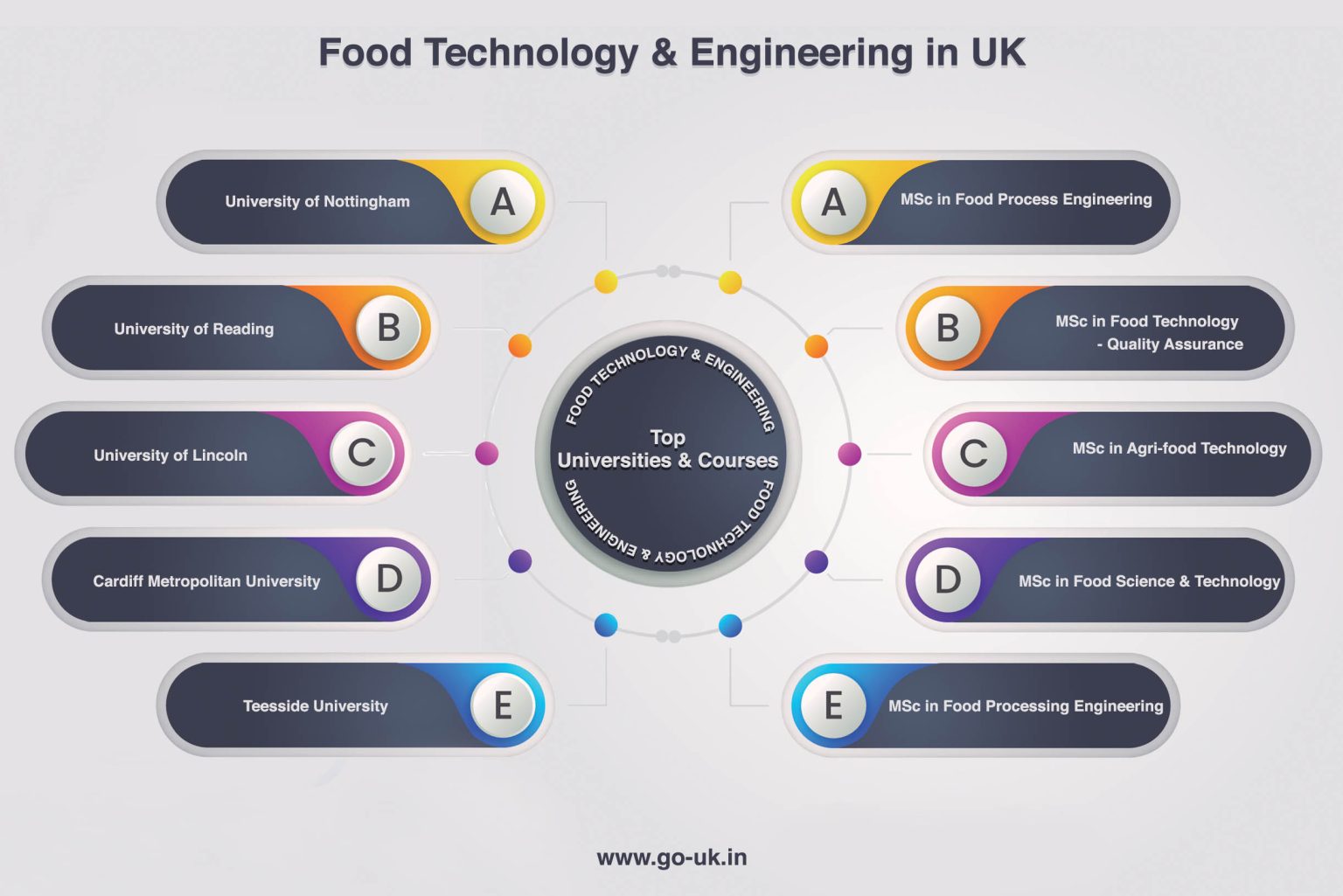 Food Technology & Engineering in UK

University of Nottingham A

University of Reading B

University of Lincoln C

Cardiff Metropolitan University D

Teesside University E

FOOD TECHNOLOGY & ENGINEERING

Top Universities & Courses

FOOD TECHNOLOGY & ENGINEERING

A MSc in Food Process Engineering

B MSc in Food Technology - Quality Assurance

C MSc in Agri-food Technology

D MSc in Food Science & Technology

E MSc in Food Processing Engineering

www.go-uk.in